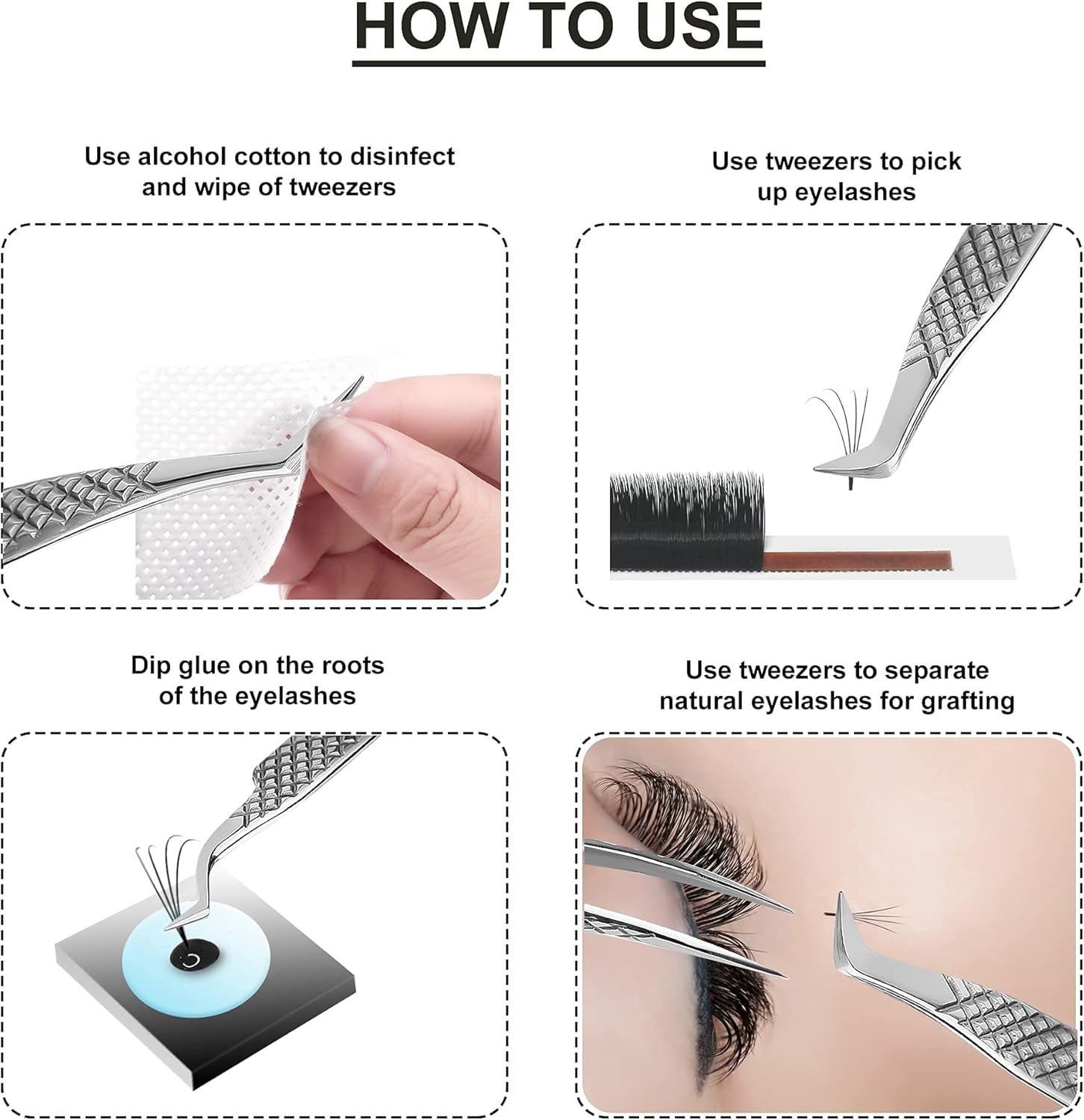 HOW TO USE

Use alcohol cotton to disinfect and wipe of tweezers

Use tweezers to pick up eyelashes

Dip glue on the roots of the eyelashes

Use tweezers to separate natural eyelashes for grafting