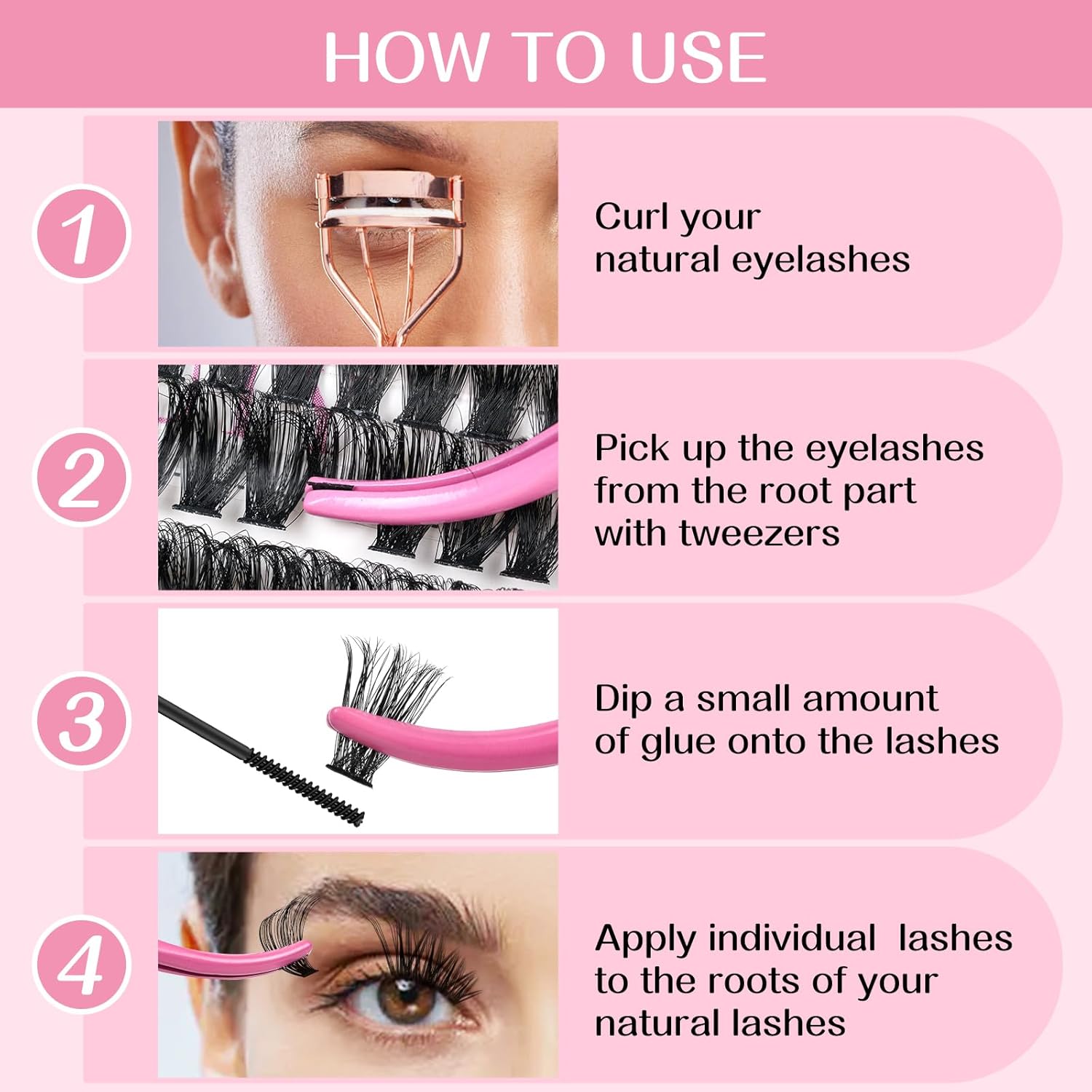 HOW TO USE

1

Curl your natural eyelashes

2

Pick up the eyelashes from the root part with tweezers

3

Dip a small amount of glue onto the lashes

4

Apply individual lashes to the roots of your natural lashes