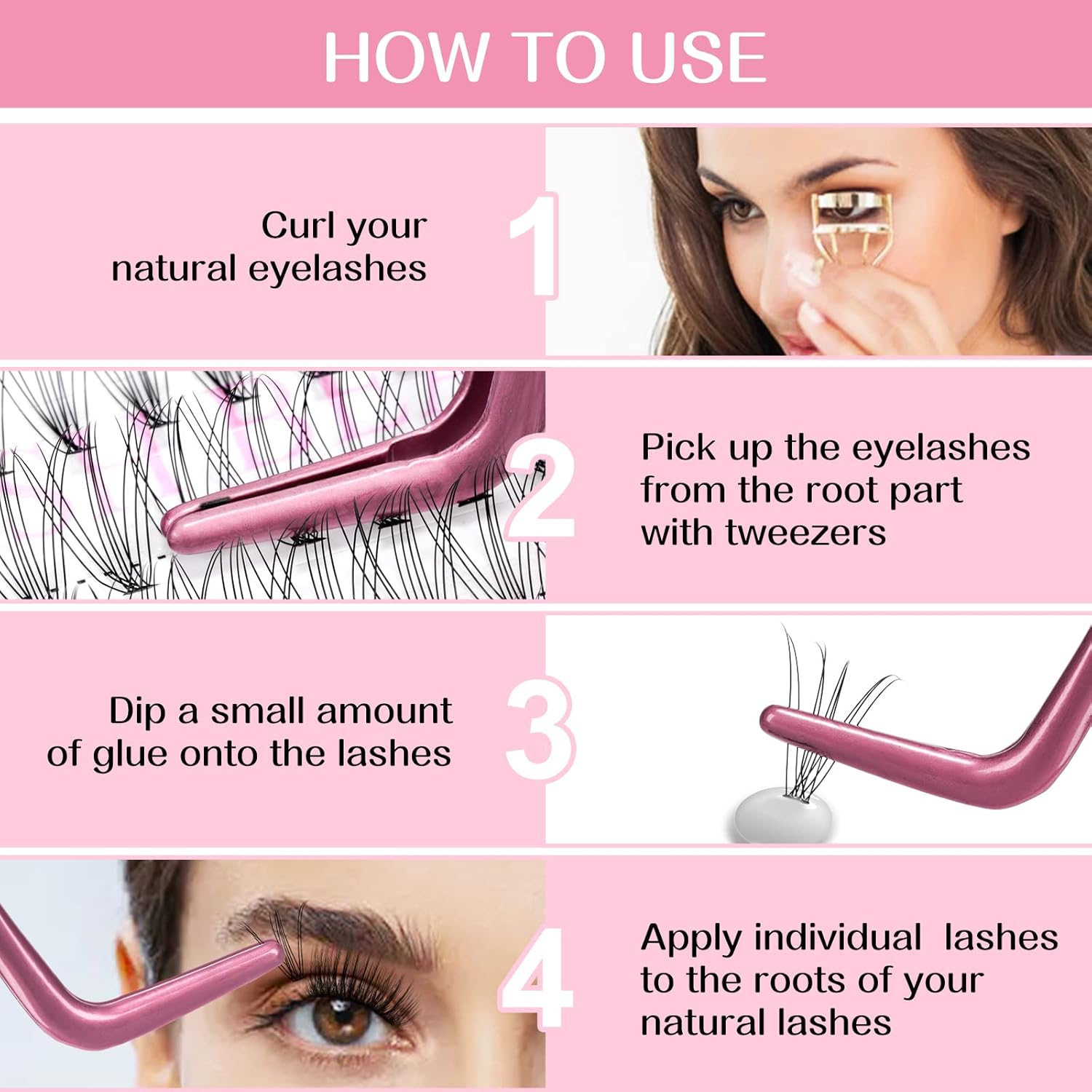 HOW TO USE

Curl your natural eyelashes

1

2

Pick up the eyelashes from the root part with tweezers

Dip a small amount of glue onto the lashes

3

4

Apply individual  lashes to the roots of your natural lashes